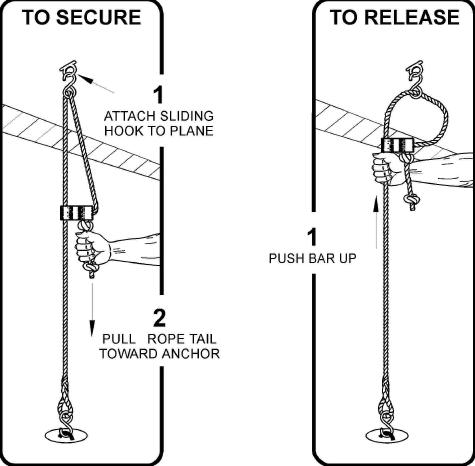 TO SECURE

1
ATTACH SLIDING HOOK TO PLANE

2
PULL ROPE TAIL TOWARD ANCHOR

TO RELEASE

1
PUSH BAR UP