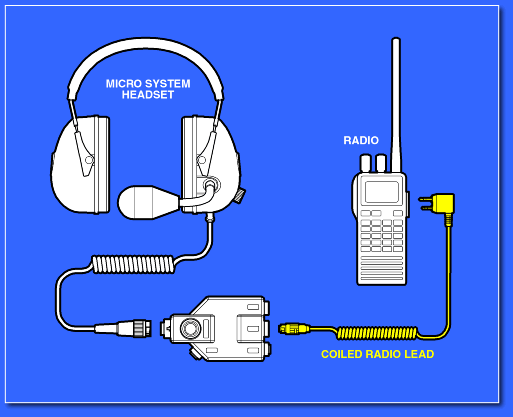 MICRO SYSTEM HEADSET

RADIO

COILED RADIO LEAD