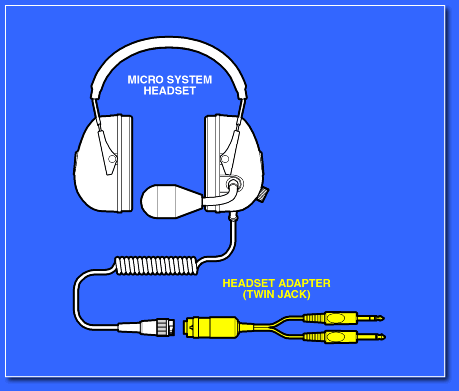 MICRO SYSTEM HEADSET

HEADSET ADAPTER (TWIN JACK)