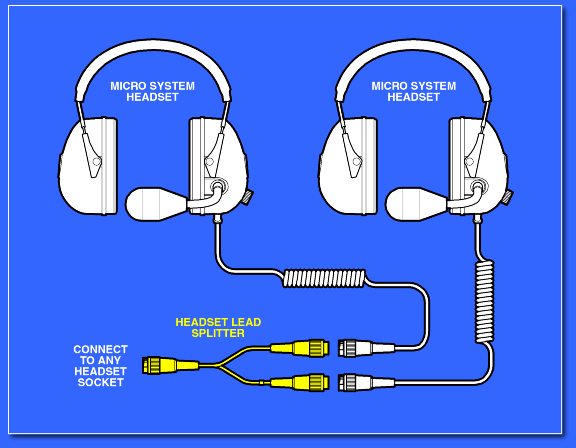 MICRO SYSTEM HEADSET

MICRO SYSTEM HEADSET

HEADSET LEAD SPLITTER

CONNECT TO ANY HEADSET SOCKET